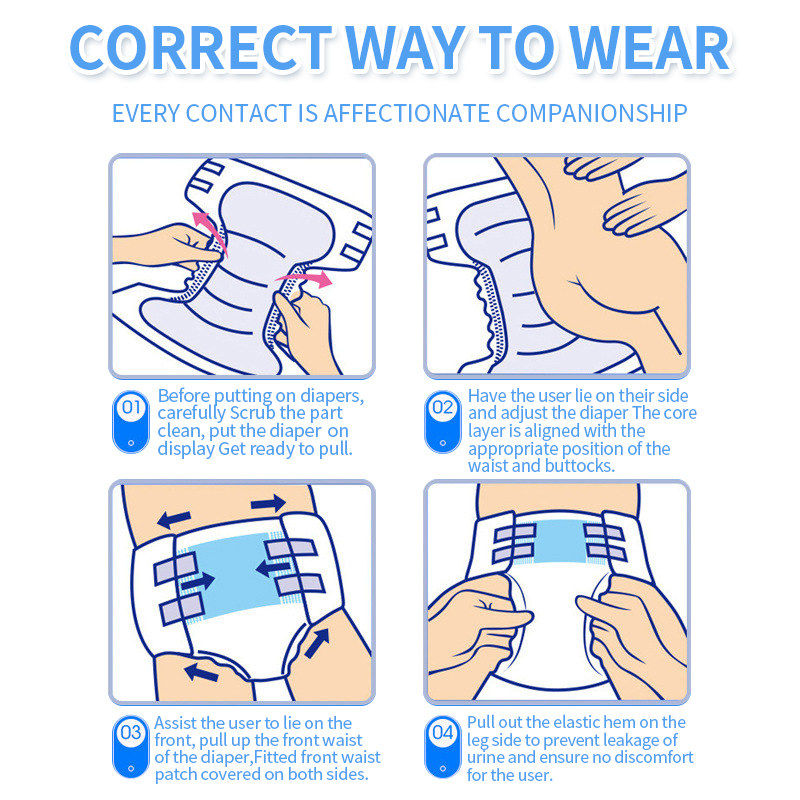 CORRECT WAY TO WEAR

EVERY CONTACT IS AFFECTIONATE COMPANIONSHIP

01

Before putting on diapers, carefully Scrub the part clean, put the diaper on display Get ready to pull.

02

Have the user lie on their side and adjust the diaper The core layer is aligned with the appropriate position of the waist and buttocks.

03

Assist the user to lie on the front, pull up the front waist of the diaper,Fitted front waist patch covered on both sides.

04

Pull out the elastic hem on the leg side to prevent leakage of urine and ensure no discomfort for the user.